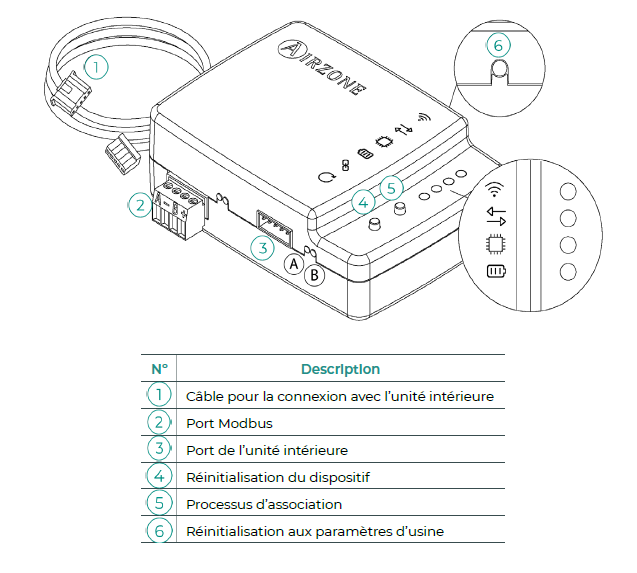 1

AIRZONE

6

2

3

A

B

4

5

| N° | Description |
|---|---|
| 1 | Câble pour la connexion avec l'unité intérieure |
| 2 | Port Modbus |
| 3 | Port de l'unité intérieure |
| 4 | Réinitialisation du dispositif |
| 5 | Processus d'association |
| 6 | Réinitialisation aux paramètres d'usine |