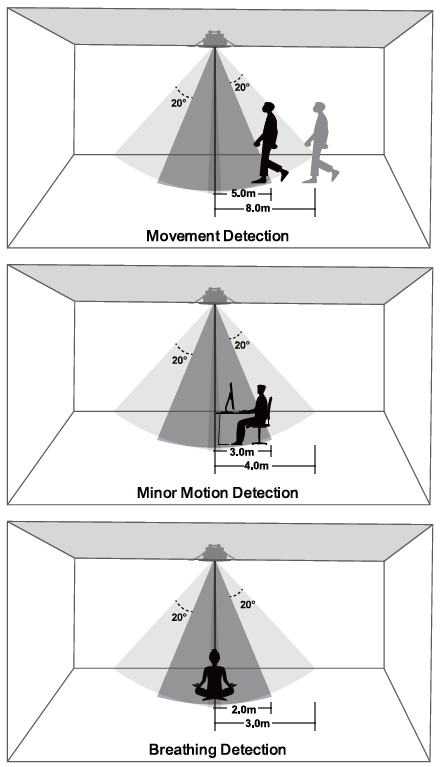 20°
20°
5.0m
8.0m
Movement Detection

20°
20°
3.0m
4.0m
Minor Motion Detection

20°
20°
2.0m
3.0m
Breathing Detection