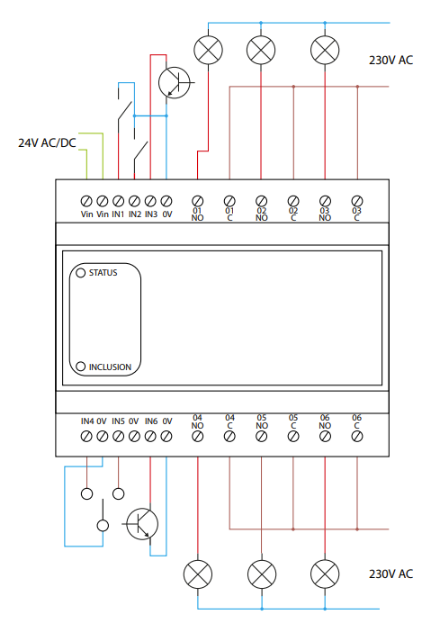 230V AC

24V AC/DC

Vin Vin IN1 IN2 IN3 0V 01 NO 01 C 02 NO 02 C 03 NO 03 C

STATUS

INCLUSION

IN4 0V IN5 0V IN6 0V 04 NO 04 C 05 NO 05 C 06 NO 06 C

230V AC